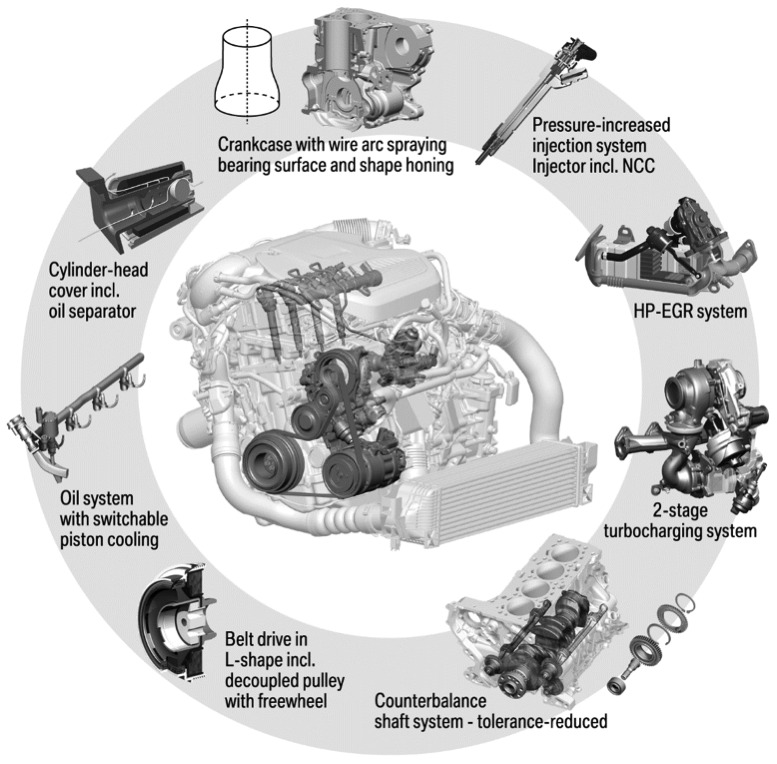 Crankcase with wire arc spraying bearing surface and shape honing

Pressure-increased injection system Injector incl. NCC

HP-EGR system

2-stage turbocharging system

Counterbalance shaft system - tolerance-reduced

Belt drive in L-shape incl. decoupled pulley with freewheel

Oil system with switchable piston cooling

Cylinder-head cover incl. oil separator