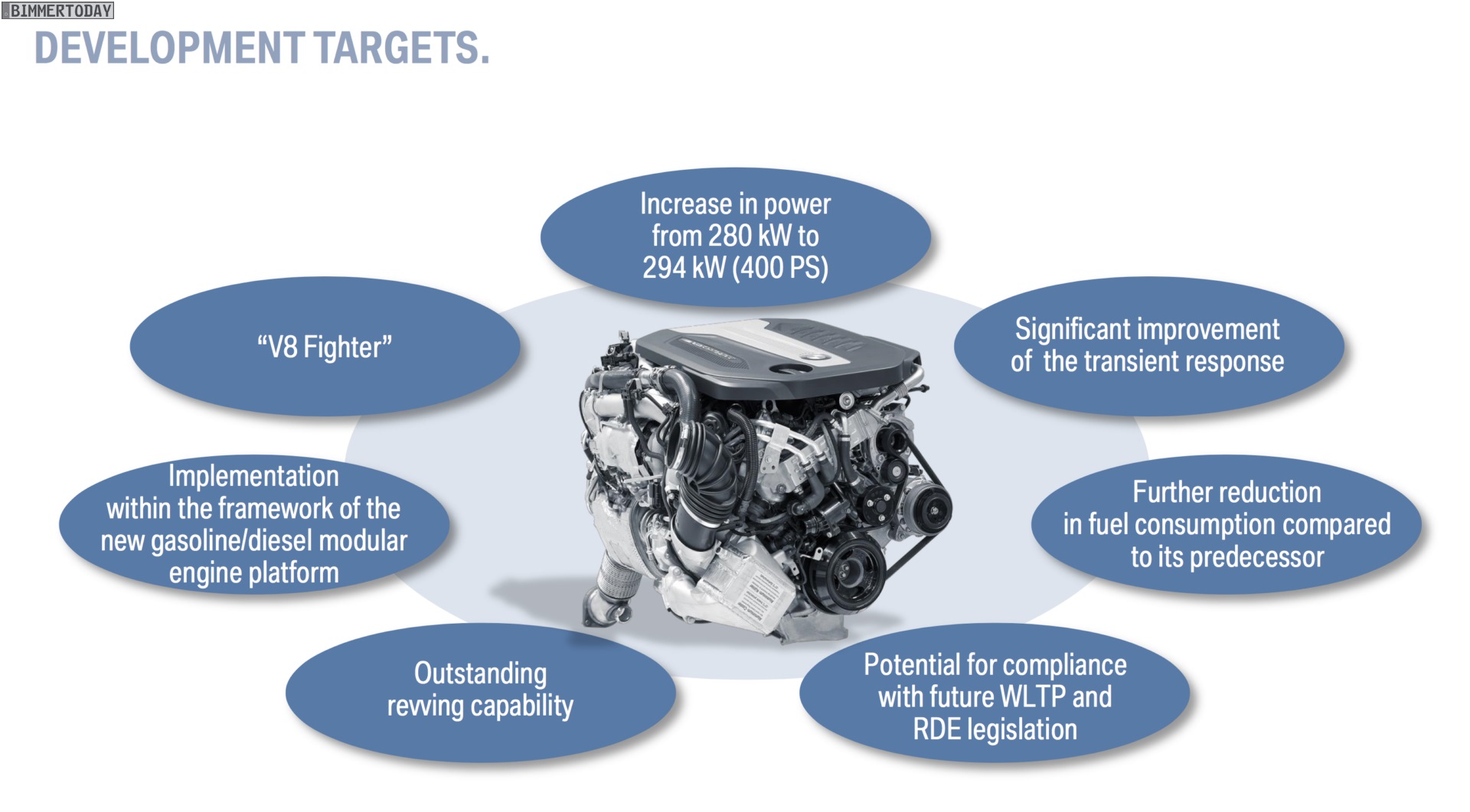 BIMMERTODAY

DEVELOPMENT TARGETS.

Increase in power from 280 kW to 294 kW (400 PS)

“V8 Fighter”

Significant improvement of the transient response

Implementation within the framework of the new gasoline/diesel modular engine platform

Further reduction in fuel consumption compared to its predecessor

Outstanding revving capability

Potential for compliance with future WLTP and RDE legislation