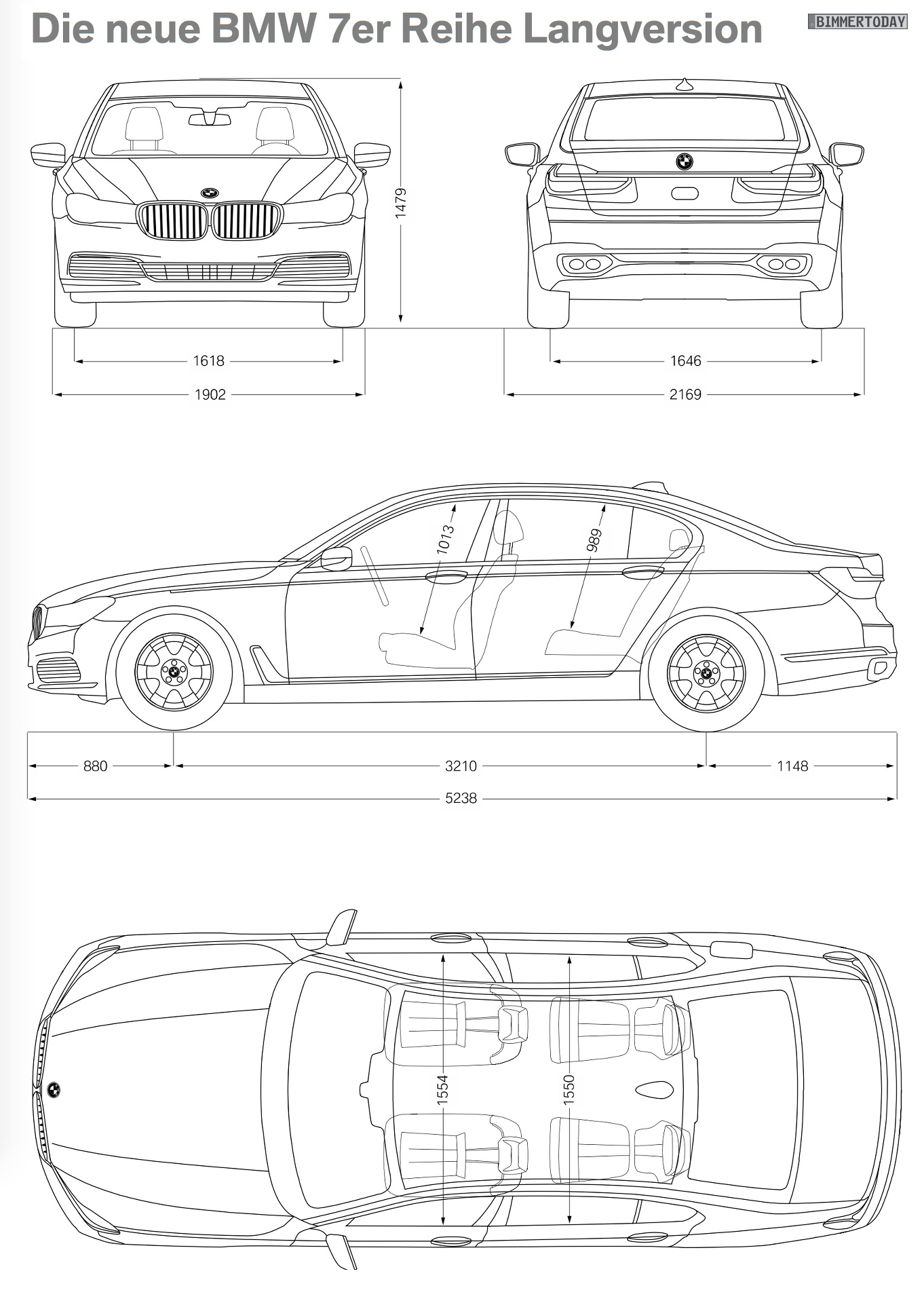 Die neue BMW 7er Reihe Langversion

BIMMERTODAY

1479

1618

1902

1646

2169

1013

989

880

3210

1148

5238

1554

1550