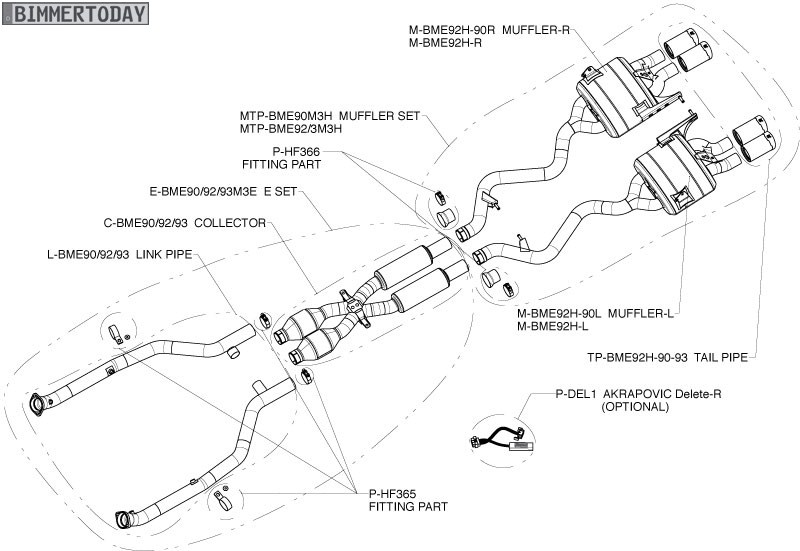 BIMMERTODAY

M-BME92H-90R MUFFLER-R
M-BME92H-R

MTP-BME90M3H MUFFLER SET
MTP-BME92/3M3H

P-HF366
FITTING PART

E-BME90/92/93M3E E SET

C-BME90/92/93 COLLECTOR

L-BME90/92/93 LINK PIPE

M-BME92H-90L MUFFLER-L
M-BME92H-L

TP-BME92H-90-93 TAIL PIPE

P-DEL1 AKRAPOVIC Delete-R
(OPTIONAL)

P-HF365
FITTING PART