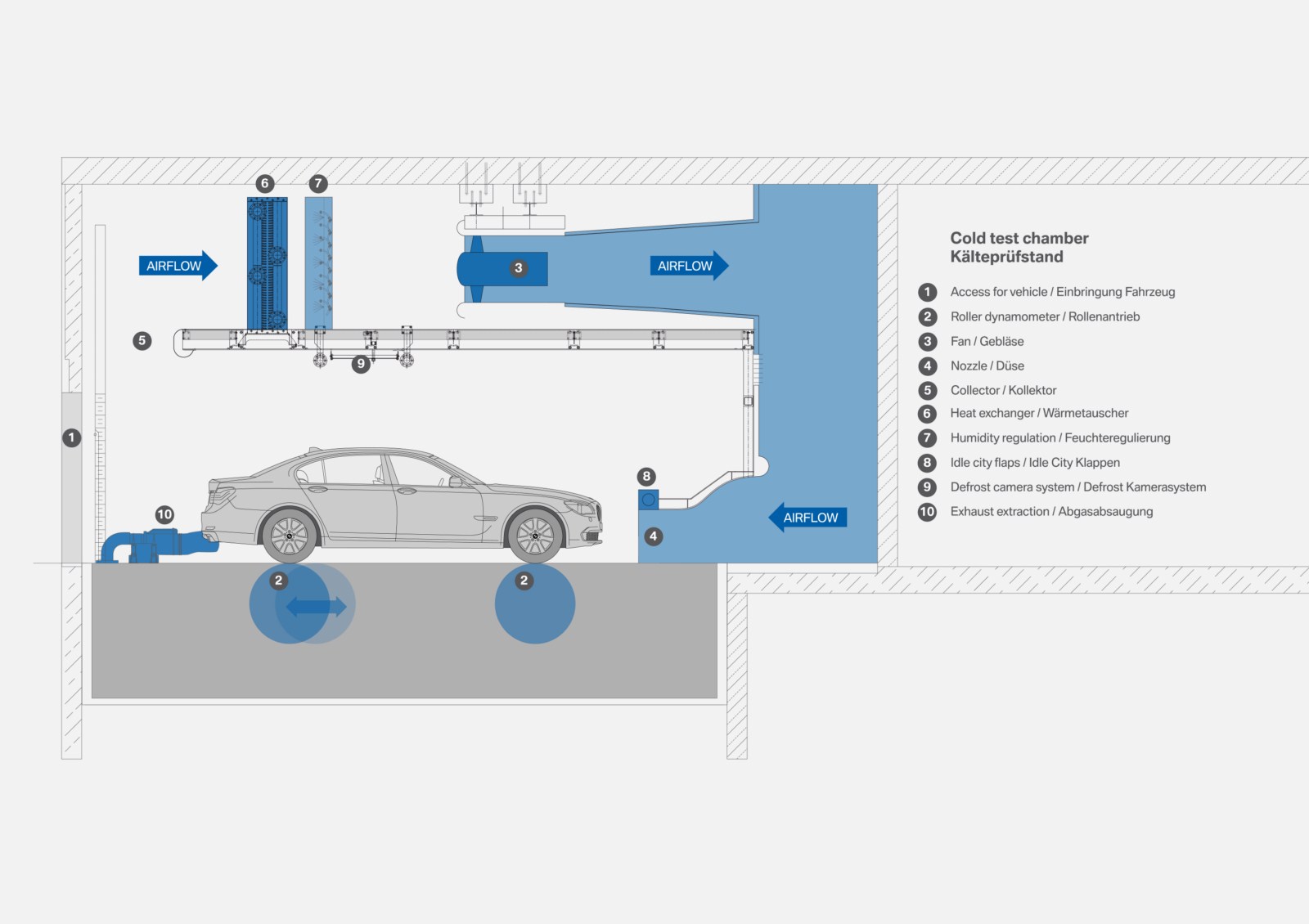 6
7
AIRFLOW
3
AIRFLOW
5
9
1
8
10
AIRFLOW
4
2
2

Cold test chamber
Kälteprüfstand

1 Access for vehicle / Einbringung Fahrzeug
2 Roller dynamometer / Rollenantrieb
3 Fan / Gebläse
4 Nozzle / Düse
5 Collector / Kollektor
6 Heat exchanger / Wärmetauscher
7 Humidity regulation / Feuchteregulierung
8 Idle city flaps / Idle City Klappen
9 Defrost camera system / Defrost Kamerasystem
10 Exhaust extraction / Abgasabsaugung